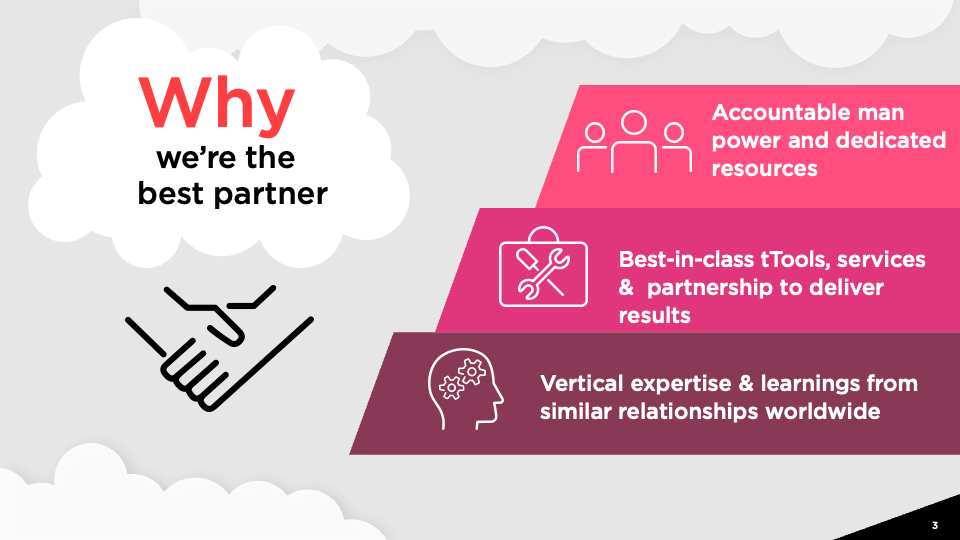 Why
we're the
best partner

Accountable man power and dedicated resources

Best-in-class tTools, services & partnership to deliver results

Vertical expertise & learnings from similar relationships worldwide

3